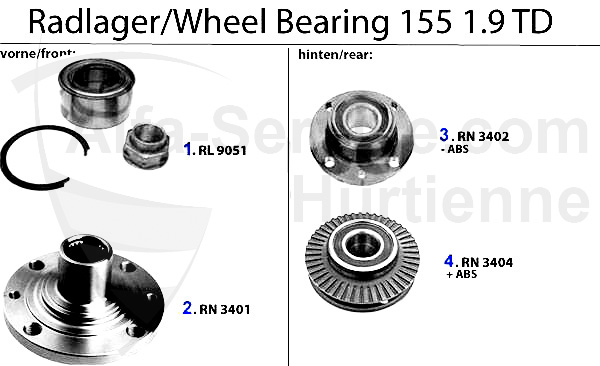 Radlager/Wheel Bearing 155 1.9 TD

vorne/front:

1. RL 9051

2. RN 3401

hinten/rear:

3. RN 3402
- ABS

4. RN 3404
+ ABS

Alfa-Service.com
Hurtienne