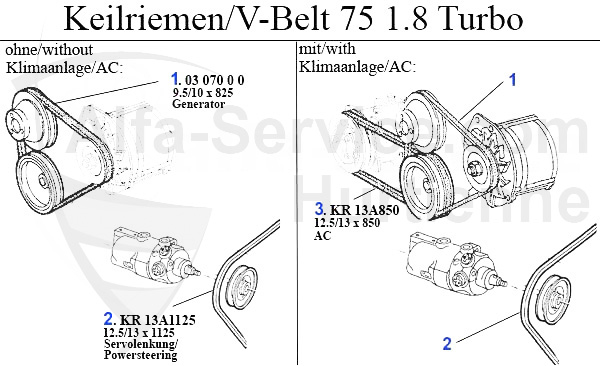 Keilriemen/V-Belt 75 1.8 Turbo

ohne/without
Klimaanlage/AC:

1. 03 070 0 0
9.5/10 x 825
Generator

2. KR 13A1125
12.5/13 x 1125
Servolenkung/
Powersteering

mit/with
Klimaanlage/AC:

1

3. KR 13A850
12.5/13 x 850
AC

2

Alfa-Service.com
Hurtienne