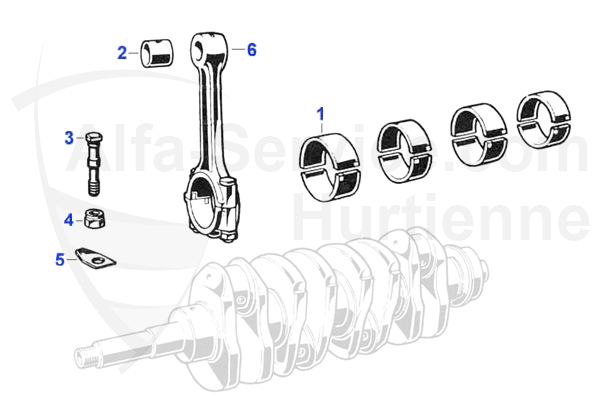 2
6
1
3
4
5
Alfa-Service.com
Hurtienne